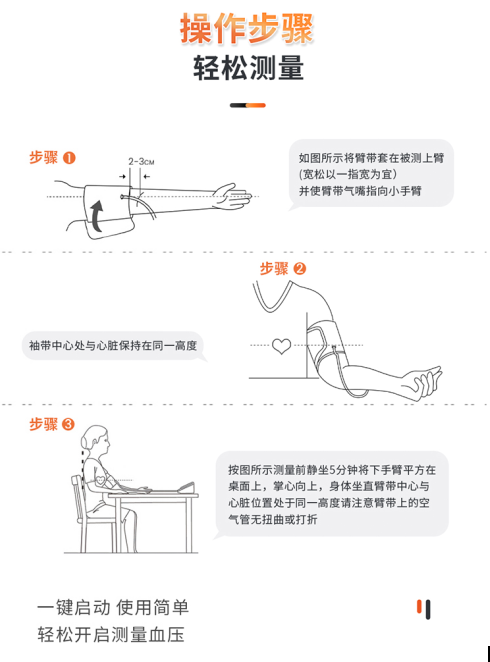 操作步骤
轻松测量

步骤 ❶

2-3CM

如图所示将臂带套在被测上臂（宽松以一指宽为宜）并使臂带气嘴指向小手臂

步骤 ❷

袖带中心处与心脏保持在同一高度

步骤 ❸

按图所示测量前静坐5分钟将下手臂平方在桌面上，掌心向上，身体坐直臂带中心与心脏位置处于同一高度请注意臂带上的空气管无扭曲或打折

一键启动 使用简单
轻松开启测量血压