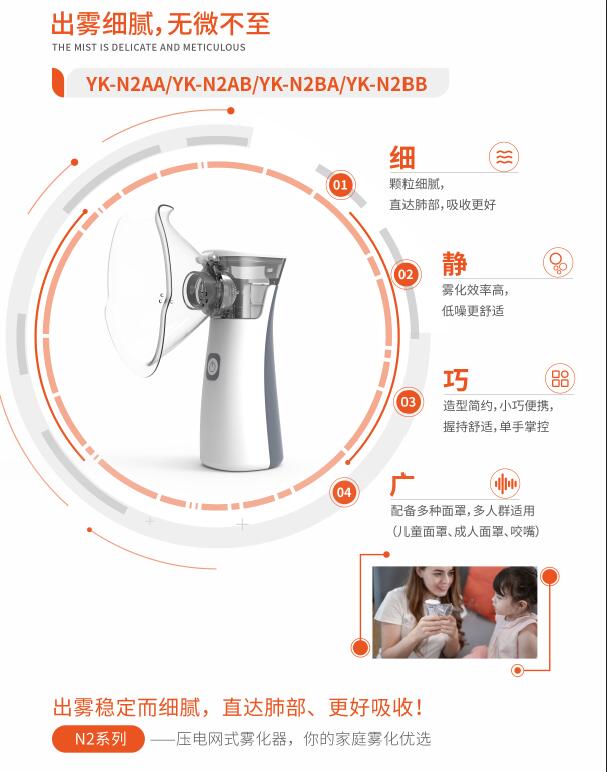 出雾细腻，无微不至
THE MIST IS DELICATE AND METICULOUS

YK-N2AA/YK-N2AB/YK-N2BA/YK-N2BB

01
细
颗粒细腻，
直达肺部，吸收更好

02
静
雾化效率高，
低噪更舒适

03
巧
造型简约，小巧便携，
握持舒适，单手掌控

04
广
配备多种面罩，多人群适用
（儿童面罩、成人面罩、咬嘴）

出雾稳定而细腻，直达肺部、更好吸收！
N2系列 ——压电网式雾化器，你的家庭雾化优选